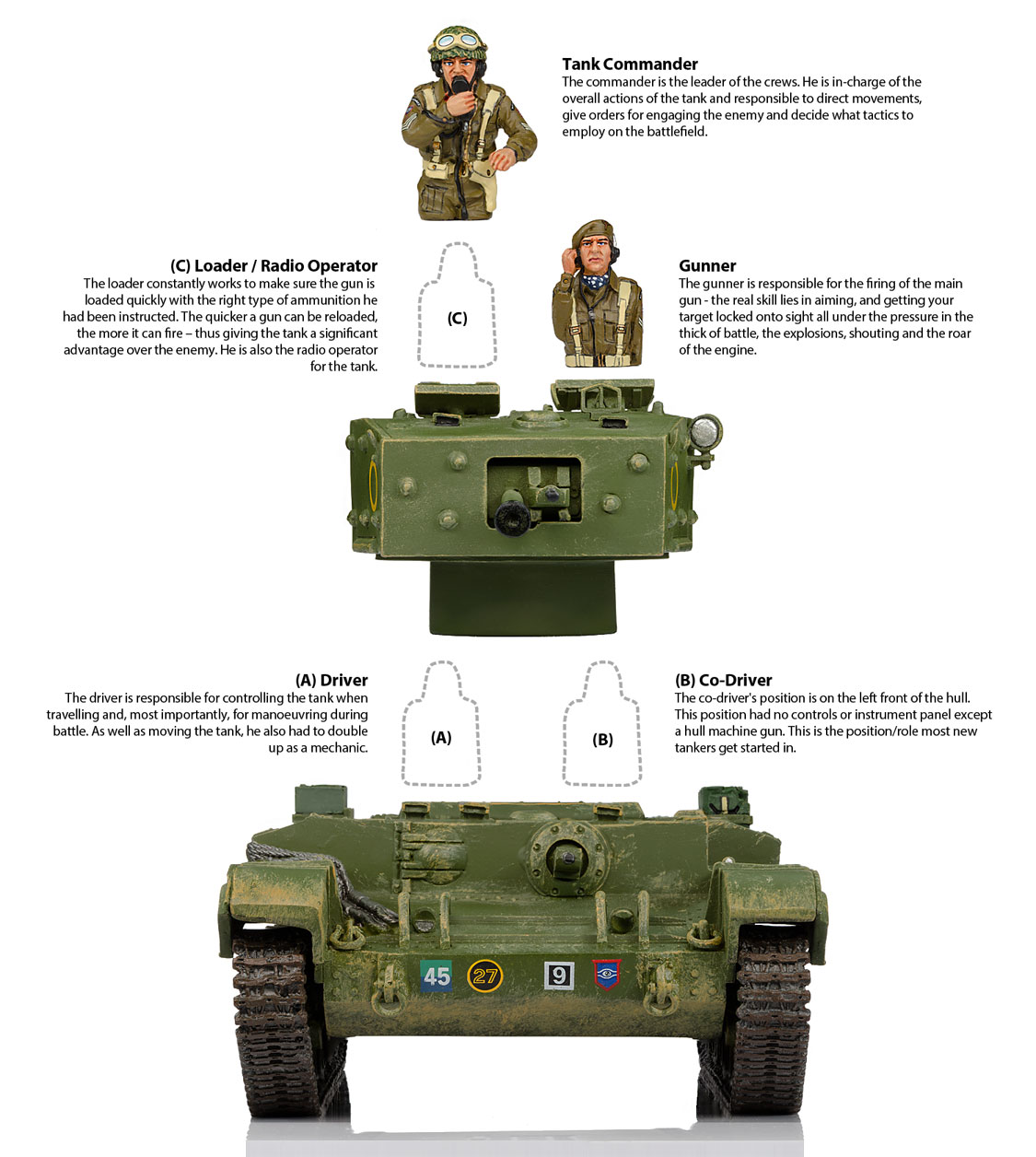 Tank Commander
The commander is the leader of the crews. He is in-charge of the overall actions of the tank and responsible to direct movements, give orders for engaging the enemy and decide what tactics to employ on the battlefield.

(C) Loader / Radio Operator
The loader constantly works to make sure the gun is loaded quickly with the right type of ammunition he had been instructed. The quicker a gun can be reloaded, the more it can fire – thus giving the tank a significant advantage over the enemy. He is also the radio operator for the tank.

(C)

Gunner
The gunner is responsible for the firing of the main gun - the real skill lies in aiming, and getting your target locked onto sight all under the pressure in the thick of battle, the explosions, shouting and the roar of the engine.

(A) Driver
The driver is responsible for controlling the tank when travelling and, most importantly, for manoeuvring during battle. As well as moving the tank, he also had to double up as a mechanic.

(A)

(B)

(B) Co-Driver
The co-driver's position is on the left front of the hull. This position had no controls or instrument panel except a hull machine gun. This is the position/role most new tankers get started in.

45 27 9